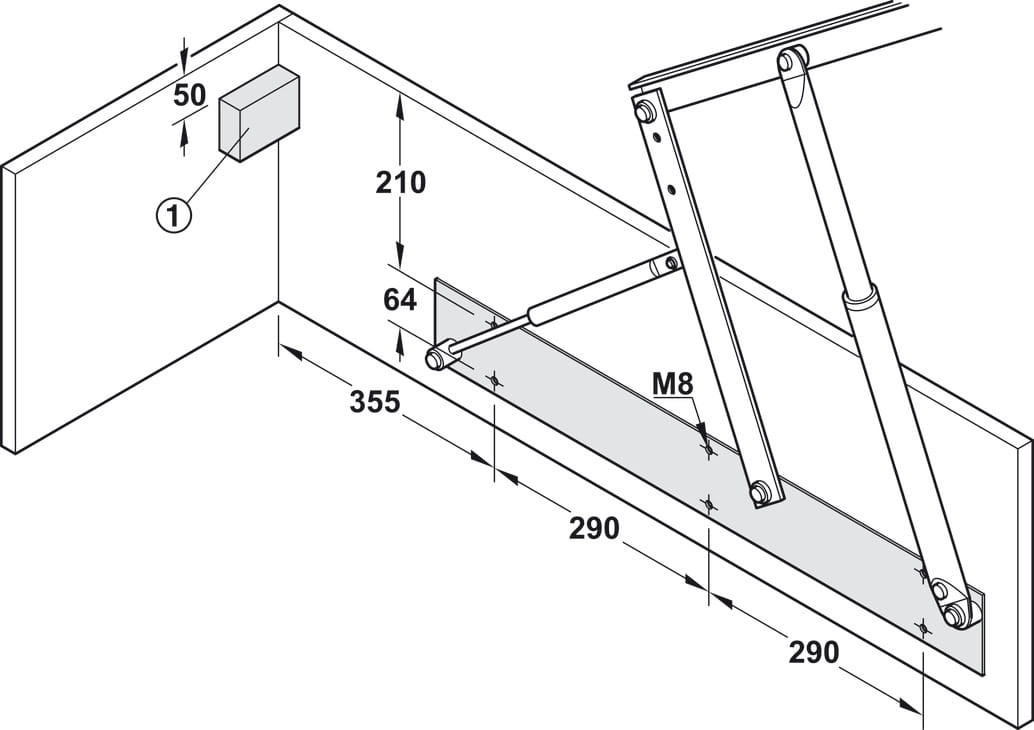 50
1
210
64
355
M8
290
290