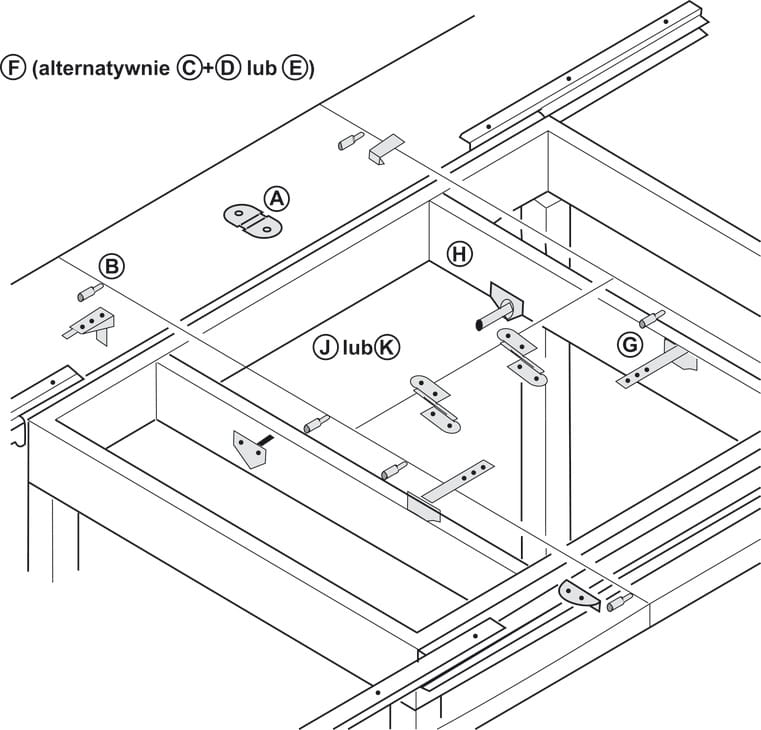 F (alternatywnie C+D lub E)

A

B

H

J lub K

G