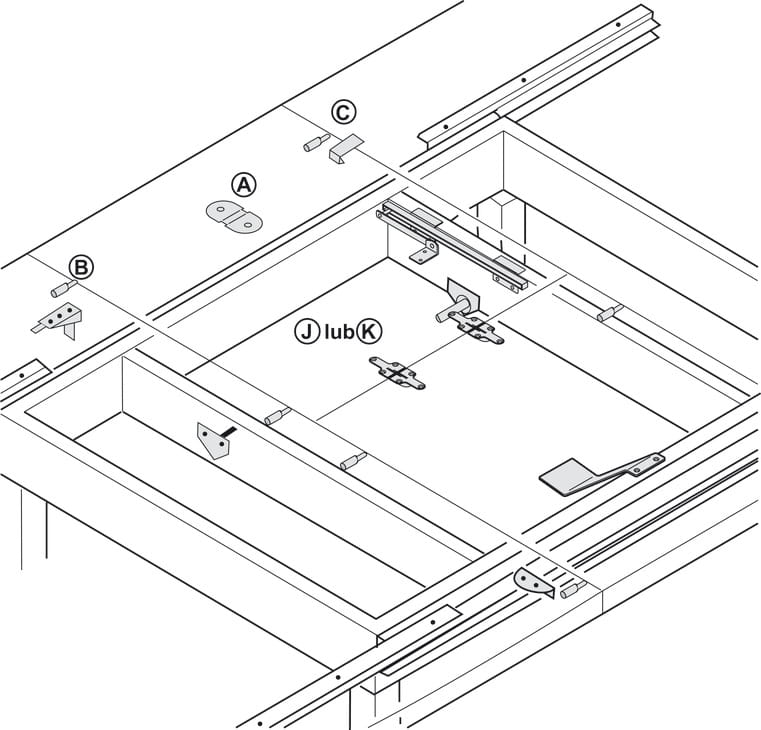 C

A

B

J lub K