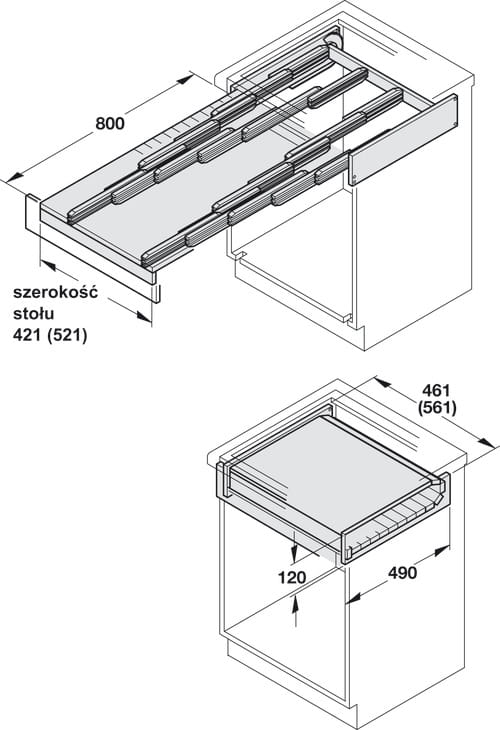 800

szerokość stołu 421 (521)

461 (561)

120

490