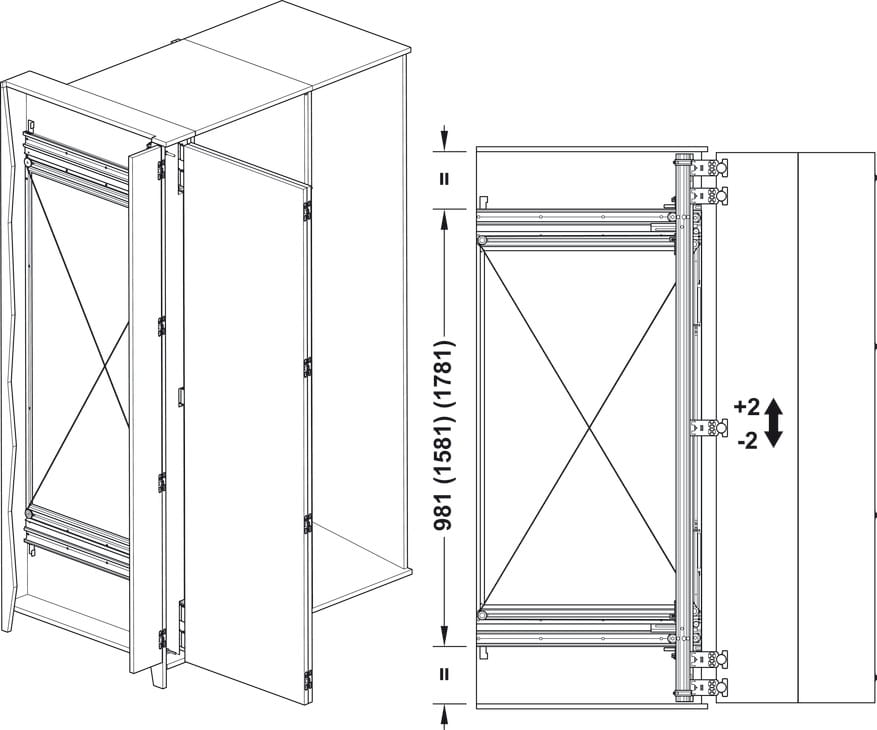 =

981 (1581) (1781)

=

+2

-2