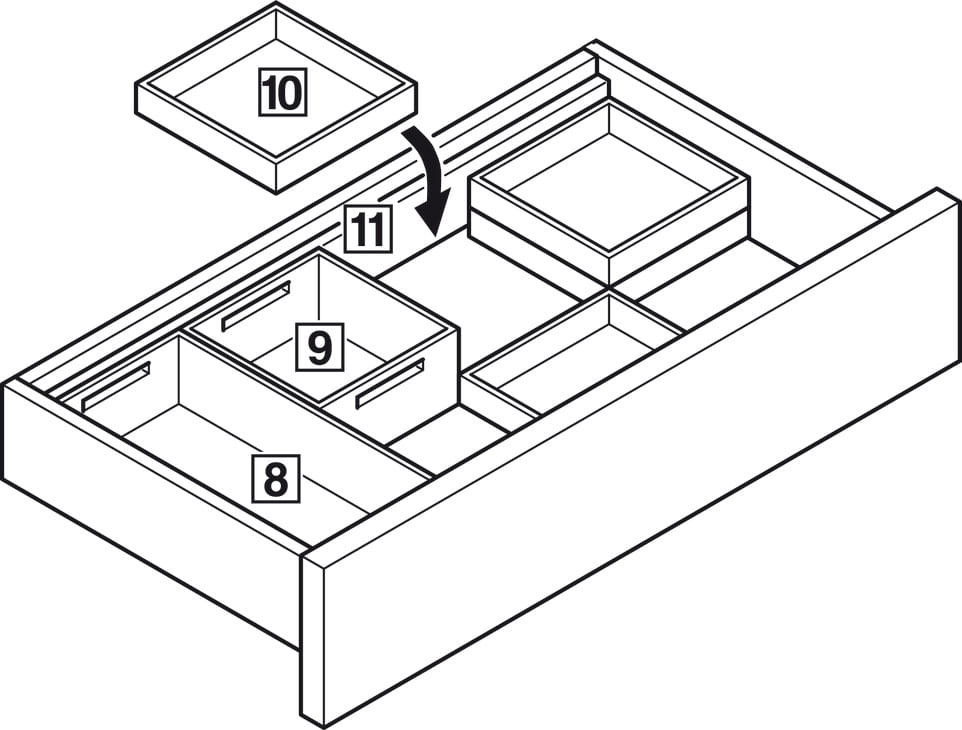 10
11
9
8