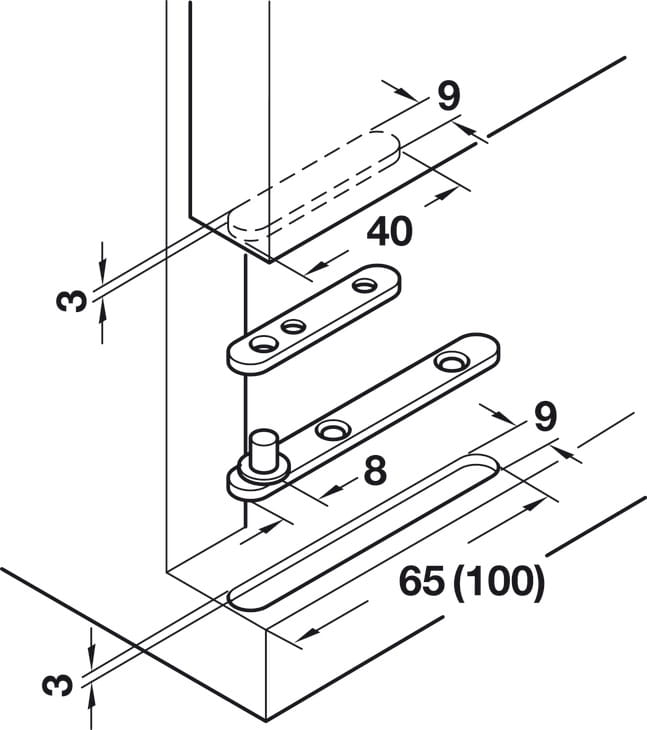 9
40
3
9
8
65 (100)
3